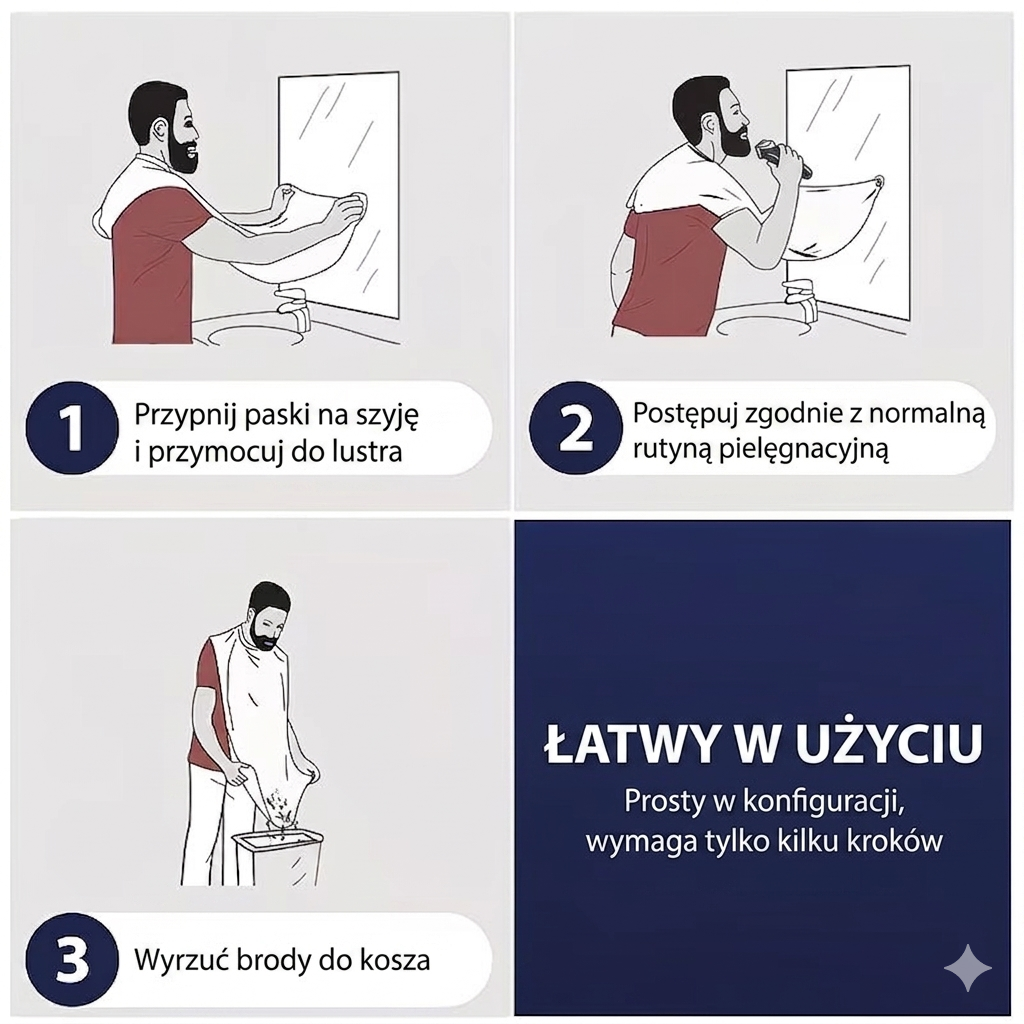 1 Przypnij paski na szyję i przymocuj do lustra

2 Postępuj zgodnie z normalną rutyną pielęgnacyjną

3 Wyrzuć brody do kosza

ŁATWY W UŻYCIU

Prosty w konfiguracji, wymaga tylko kilku kroków