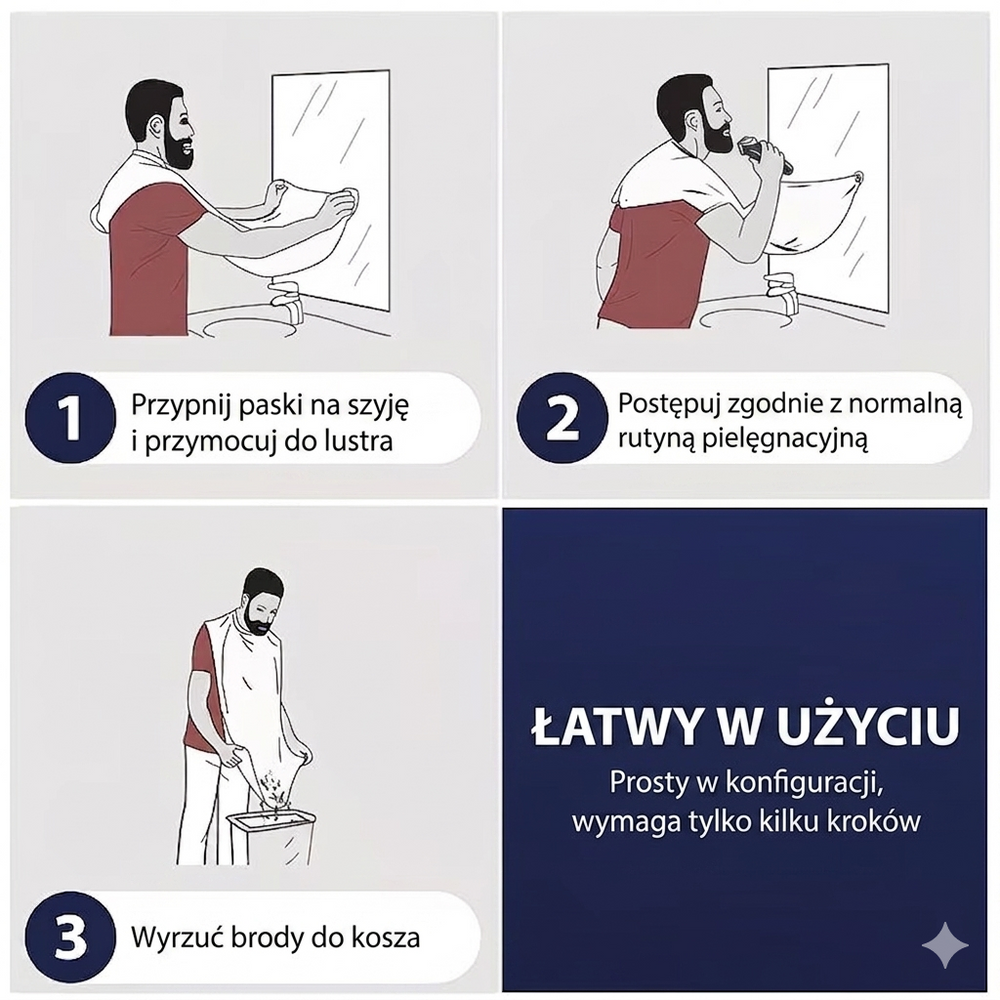 1 Przypnij paski na szyję i przymocuj do lustra

2 Postępuj zgodnie z normalną rutyną pielęgnacyjną

3 Wyrzuć brody do kosza

ŁATWY W UŻYCIU

Prosty w konfiguracji, wymaga tylko kilku kroków